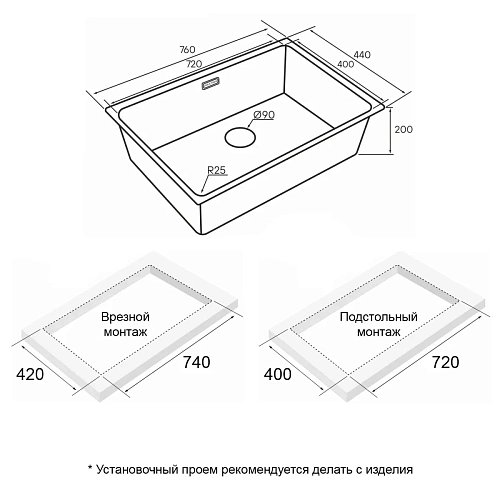 760
720
440
400
Ø90
200
R25

Врезной монтаж
420
740

Подстольный монтаж
400
720

* Установочный проем рекомендуется делать с изделия