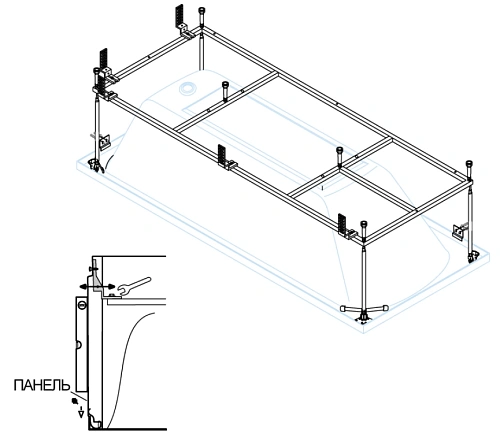 ПАНЕЛЬ