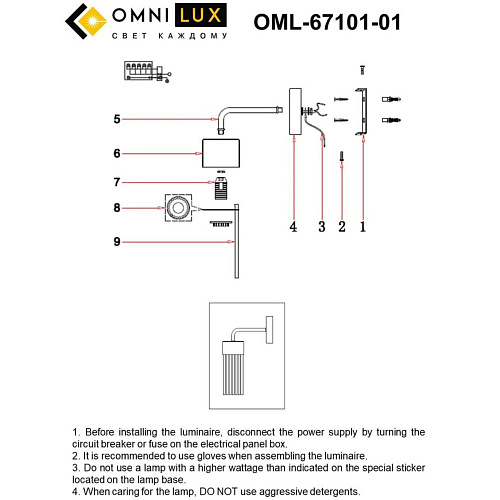 OMNI LUX
СВЕТ КАЖДОМУ

OML-67101-01

5
6
7
8
9

4 3 2 1

1. Before installing the luminaire, disconnect the power supply by turning the circuit breaker or fuse on the electrical panel box.
2. It is recommended to use gloves when assembling the luminaire.
3. Do not use a lamp with a higher wattage than indicated on the special sticker located on the lamp base.
4. When caring for the lamp, DO NOT use aggressive detergents.