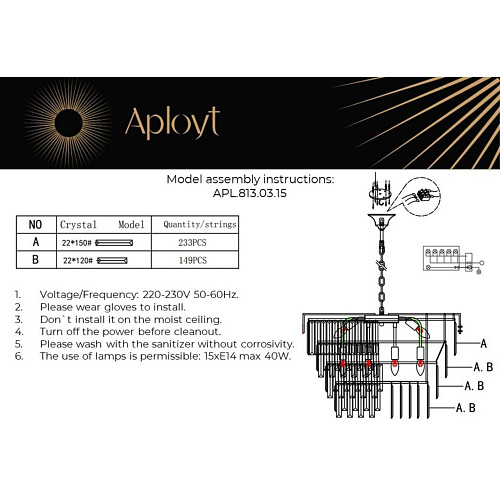 Aployt

Model assembly instructions:
APL.813.03.15

| NO | Crystal Model | Quantity/strings |
|---|---|---|
| A | 22*150# | 233PCS |
| B | 22*120# | 149PCS |

1. Voltage/Frequency: 220-230V 50-60Hz.
2. Please wear gloves to install.
3. Don`t install it on the moist ceiling.
4. Turn off the power before cleanout.
5. Please wash with the sanitizer without corrosivity.
6. The use of lamps is permissible: 15xE14 max 40W.

A
A. B
A. B
A. B