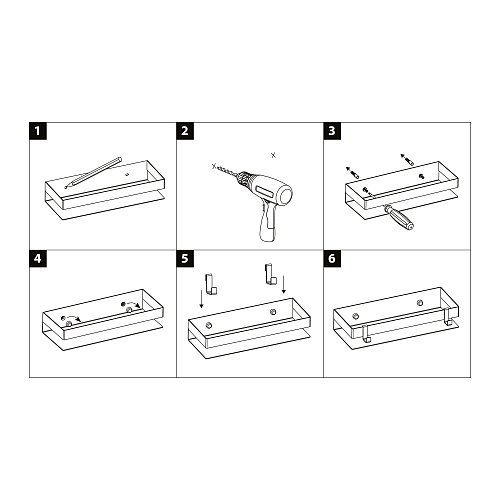 1

2

3

4

5

6