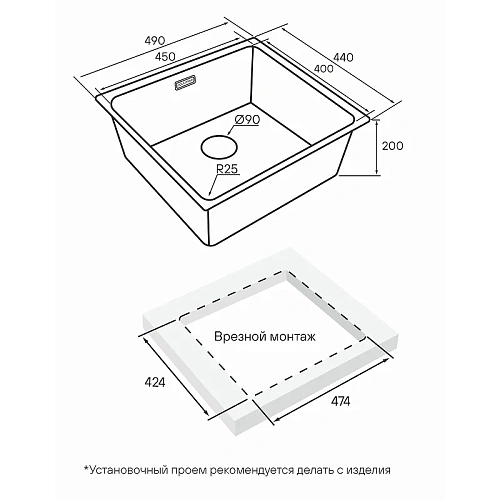 490
450
440
400
Ø90
200
R25

Врезной монтаж
424
474

*Установочный проем рекомендуется делать с изделия