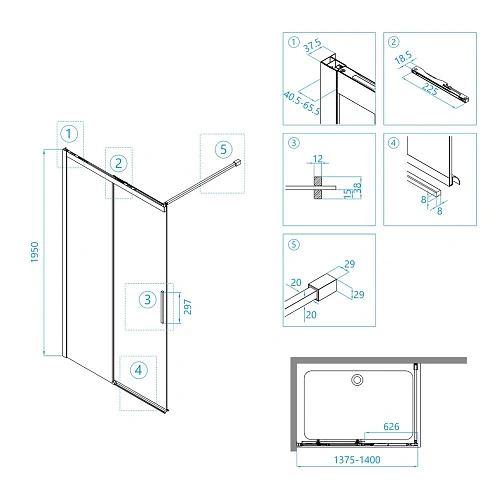 1
2
5
1950
3
297
4

1
37.5
40.5-65.5

2
18.5
225

3
12
15
38

4
8
8

5
29
20
29
20

626
1375-1400