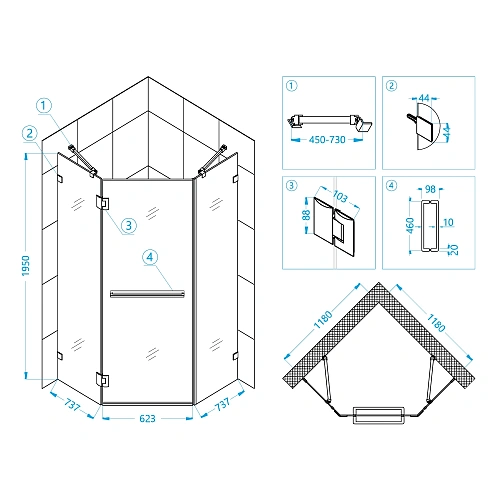 1
2
3
4
1950
737
623
737
1
450-730
2
44
44
3
103
88
4
98
460
10
20
1180
1180