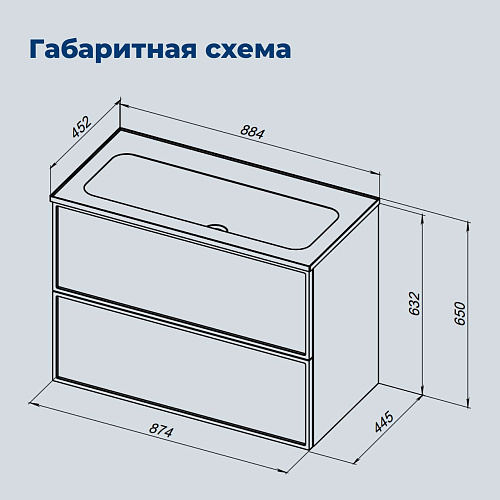 Габаритная схема

452

884

632

650

874

445