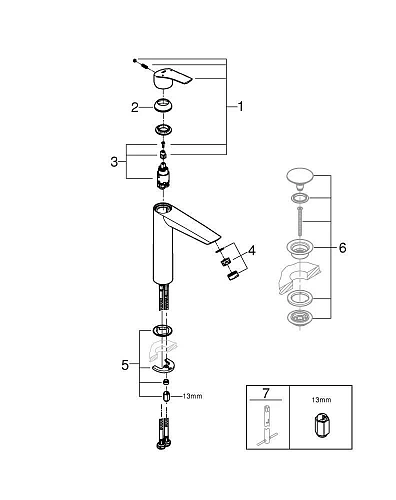 2
1
3
4
6
5
13mm
7
13mm