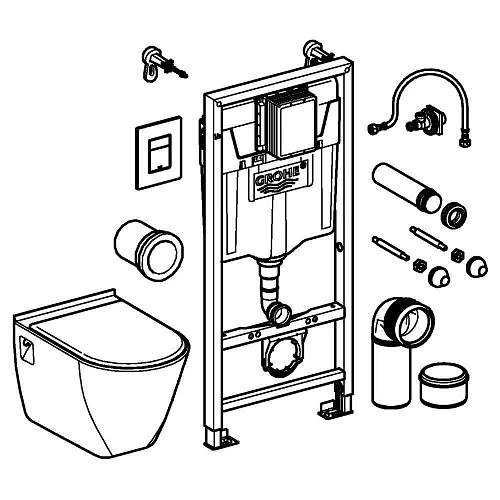 GROHE®