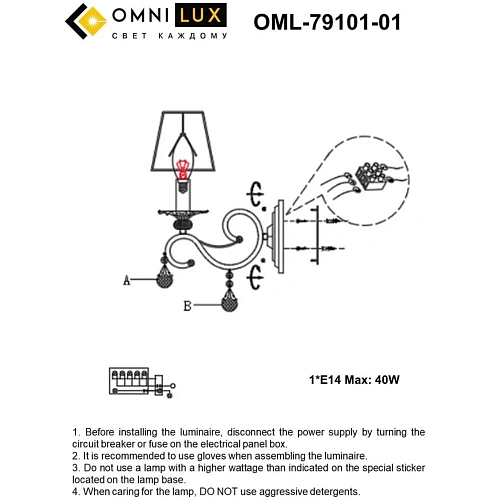 OMNI LUX
СВЕТ КАЖДОМУ

OML-79101-01

A

B

1*E14 Max: 40W

1. Before installing the luminaire, disconnect the power supply by turning the circuit breaker or fuse on the electrical panel box.
2. It is recommended to use gloves when assembling the luminaire.
3. Do not use a lamp with a higher wattage than indicated on the special sticker located on the lamp base.
4. When caring for the lamp, DO NOT use aggressive detergents.