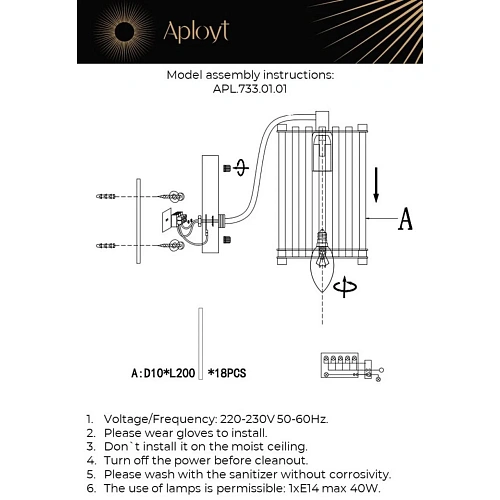 Aployt

Model assembly instructions:
APL.733.01.01

A

A:D10*L200 *18PCS

1. Voltage/Frequency: 220-230V 50-60Hz.
2. Please wear gloves to install.
3. Don`t install it on the moist ceiling.
4. Turn off the power before cleanout.
5. Please wash with the sanitizer without corrosivity.
6. The use of lamps is permissible: 1xE14 max 40W.