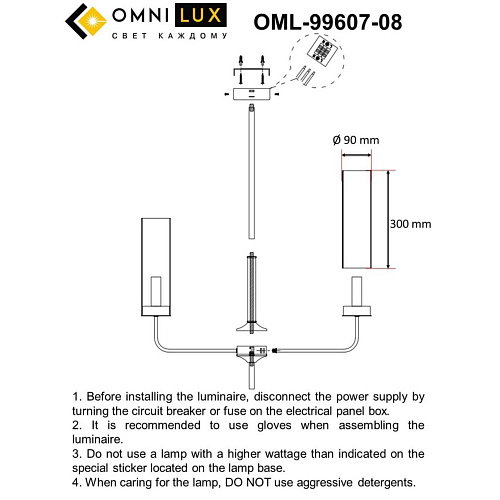 OMNI LUX
СВЕТ КАЖДОМУ

OML-99607-08

Ø 90 mm

300 mm

1. Before installing the luminaire, disconnect the power supply by turning the circuit breaker or fuse on the electrical panel box.
2. It is recommended to use gloves when assembling the luminaire.
3. Do not use a lamp with a higher wattage than indicated on the special sticker located on the lamp base.
4. When caring for the lamp, DO NOT use aggressive detergents.