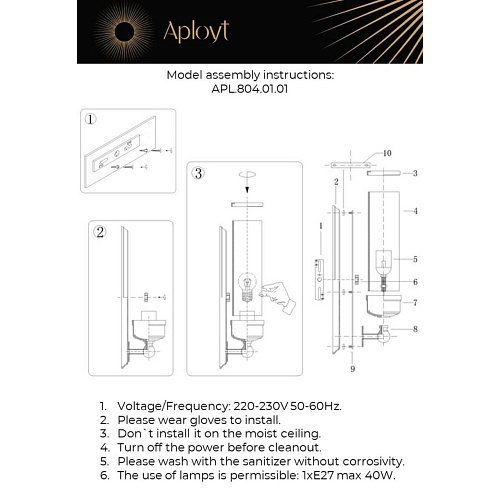 Aployt

Model assembly instructions:
APL.804.01.01

①

②

③

10
3
2
4
1
5
6
7
8
9

1. Voltage/Frequency: 220-230V 50-60Hz.
2. Please wear gloves to install.
3. Don`t install it on the moist ceiling.
4. Turn off the power before cleanout.
5. Please wash with the sanitizer without corrosivity.
6. The use of lamps is permissible: 1xE27 max 40W.