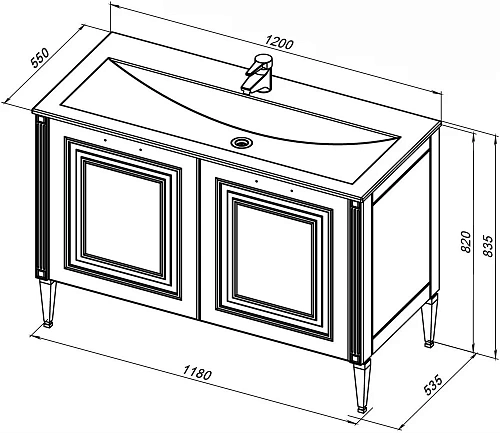 550
1200
820
835
1180
535