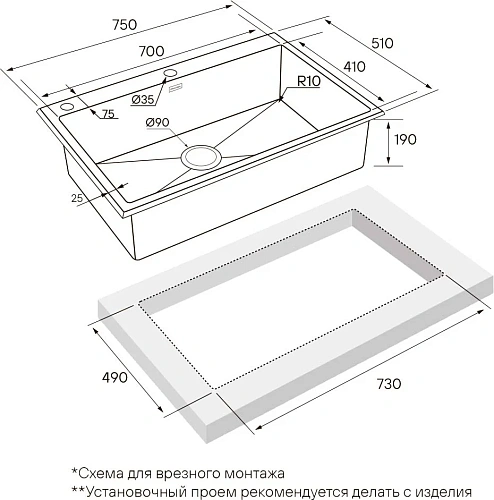 750
700
510
410
R10
Ø35
75
Ø90
190
25
490
730

*Схема для врезного монтажа
**Установочный проем рекомендуется делать с изделия