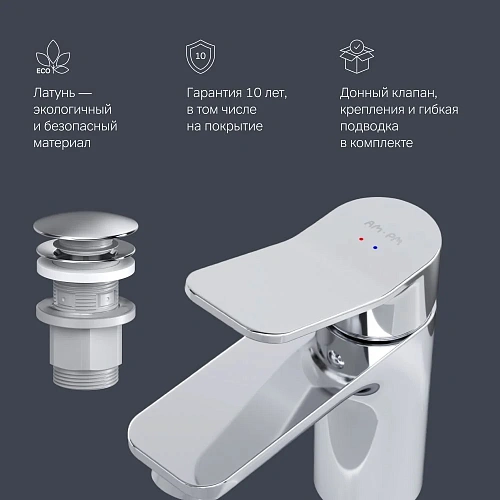 ECO

Латунь — экологичный и безопасный материал

10

Гарантия 10 лет, в том числе на покрытие

Донный клапан, крепления и гибкая подводка в комплекте

AM.PM