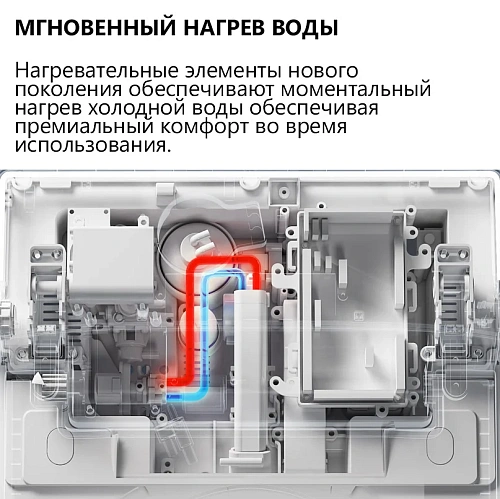 МГНОВЕННЫЙ НАГРЕВ ВОДЫ

Нагревательные элементы нового поколения обеспечивают моментальный нагрев холодной воды обеспечивая премиальный комфорт во время использования.