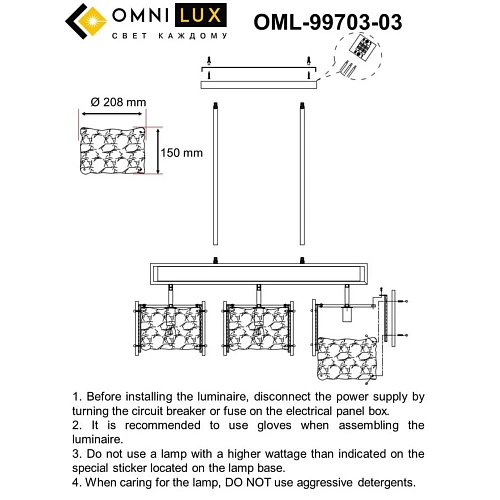 OMNI LUX
СВЕТ КАЖДОМУ

OML-99703-03

Ø 208 mm

150 mm

1. Before installing the luminaire, disconnect the power supply by turning the circuit breaker or fuse on the electrical panel box.
2. It is recommended to use gloves when assembling the luminaire.
3. Do not use a lamp with a higher wattage than indicated on the special sticker located on the lamp base.
4. When caring for the lamp, DO NOT use aggressive detergents.