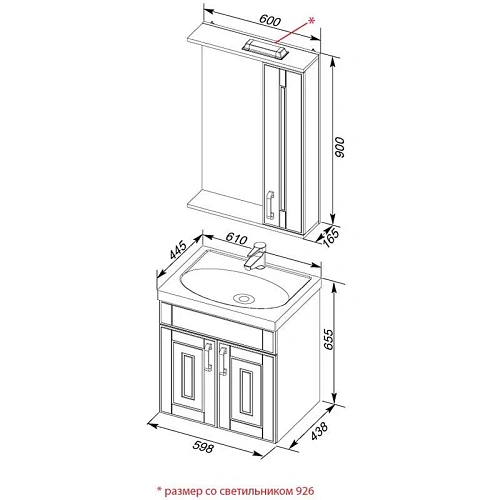 600
*
900
165
445
610
655
438
598
* размер со светильником 926