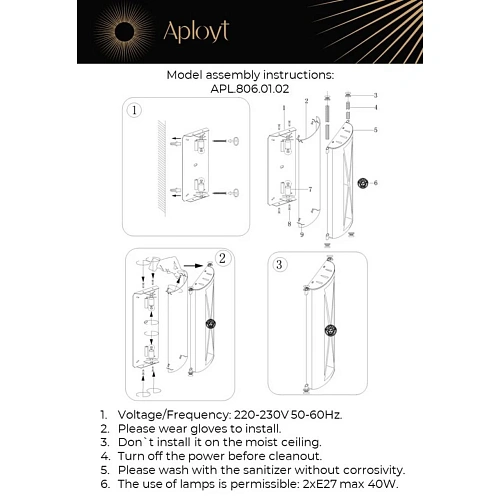 Aployt

Model assembly instructions:
APL.806.01.02

1

1 2 3 4 5 6 7 8 9

2

3

1. Voltage/Frequency: 220-230V 50-60Hz.
2. Please wear gloves to install.
3. Don`t install it on the moist ceiling.
4. Turn off the power before cleanout.
5. Please wash with the sanitizer without corrosivity.
6. The use of lamps is permissible: 2xE27 max 40W.