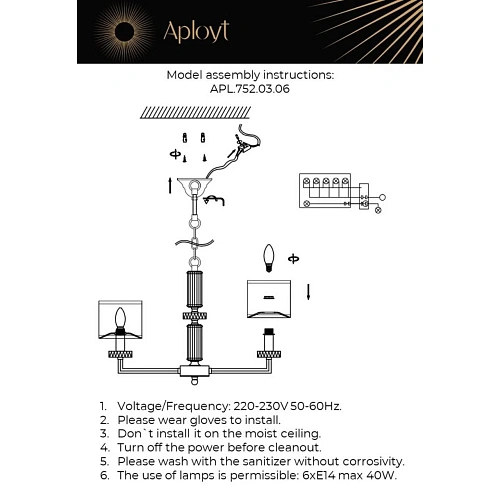 Aployt

Model assembly instructions:
APL.752.03.06

1. Voltage/Frequency: 220-230V 50-60Hz.
2. Please wear gloves to install.
3. Don`t install it on the moist ceiling.
4. Turn off the power before cleanout.
5. Please wash with the sanitizer without corrosivity.
6. The use of lamps is permissible: 6xE14 max 40W.