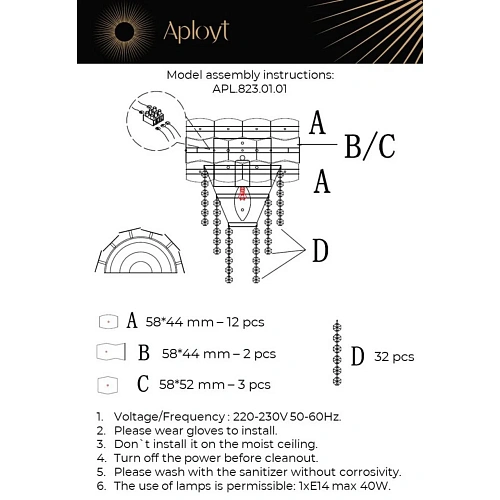 Aployt

Model assembly instructions:
APL.823.01.01

A

B/C

A

D

A 58*44 mm – 12 pcs

B 58*44 mm – 2 pcs

C 58*52 mm – 3 pcs

D 32 pcs

1. Voltage/Frequency : 220-230V 50-60Hz.
2. Please wear gloves to install.
3. Don`t install it on the moist ceiling.
4. Turn off the power before cleanout.
5. Please wash with the sanitizer without corrosivity.
6. The use of lamps is permissible: 1xE14 max 40W.