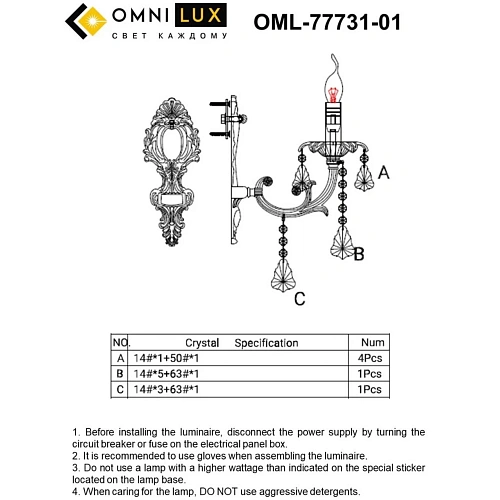 OMNI LUX
СВЕТ КАЖДОМУ

OML-77731-01

A

B

C

| NO. | Crystal Specification | Num |
|---|---|---|
| A | 14#*1+50#*1 | 4Pcs |
| B | 14#*5+63#*1 | 1Pcs |
| C | 14#*3+63#*1 | 1Pcs |

1. Before installing the luminaire, disconnect the power supply by turning the circuit breaker or fuse on the electrical panel box.
2. It is recommended to use gloves when assembling the luminaire.
3. Do not use a lamp with a higher wattage than indicated on the special sticker located on the lamp base.
4. When caring for the lamp, DO NOT use aggressive detergents.