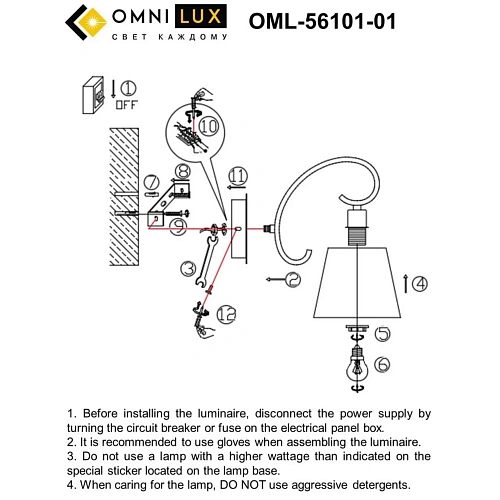 OMNI LUX
СВЕТ КАЖДОМУ
OML-56101-01

1
OFF
10
8
7
11
9
3
2
4
12
5
6

1. Before installing the luminaire, disconnect the power supply by turning the circuit breaker or fuse on the electrical panel box.
2. It is recommended to use gloves when assembling the luminaire.
3. Do not use a lamp with a higher wattage than indicated on the special sticker located on the lamp base.
4. When caring for the lamp, DO NOT use aggressive detergents.