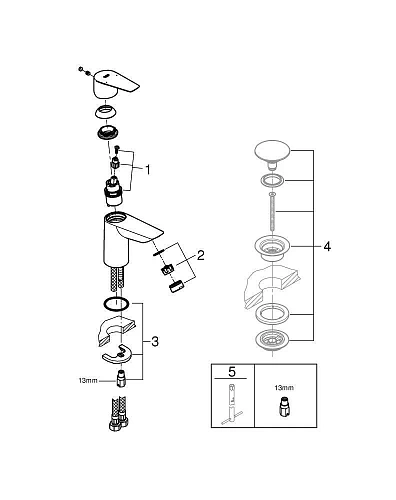 1

2

3

13mm

4

5

13mm