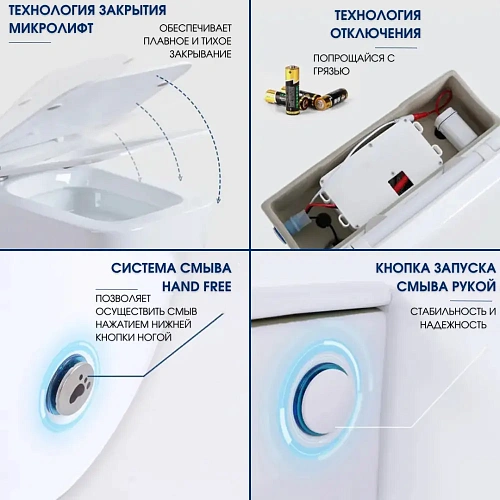 ТЕХНОЛОГИЯ ЗАКРЫТИЯ МИКРОЛИФТ

ОБЕСПЕЧИВАЕТ ПЛАВНОЕ И ТИХОЕ ЗАКРЫВАНИЕ

ТЕХНОЛОГИЯ ОТКЛЮЧЕНИЯ

ПОПРОЩАЙСЯ С ГРЯЗЬЮ

СИСТЕМА СМЫВА HAND FREE

ПОЗВОЛЯЕТ ОСУЩЕСТВИТЬ СМЫВ НАЖАТИЕМ НИЖНЕЙ КНОПКИ НОГОЙ

КНОПКА ЗАПУСКА СМЫВА РУКОЙ

СТАБИЛЬНОСТЬ И НАДЕЖНОСТЬ