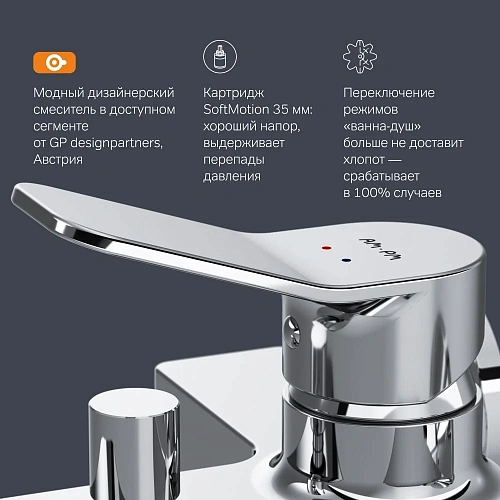 Модный дизайнерский смеситель в доступном сегменте от GP designpartners, Австрия

Картридж SoftMotion 35 мм: хороший напор, выдерживает перепады давления

Переключение режимов «ванна-душ» больше не доставит хлопот — срабатывает в 100% случаев

AM·PM