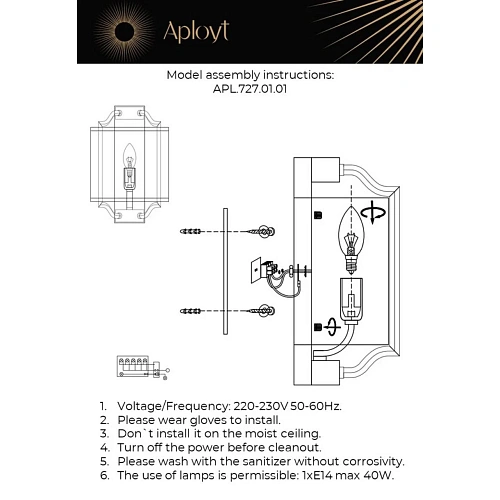 Aployt

Model assembly instructions:
APL.727.01.01

1. Voltage/Frequency: 220-230V 50-60Hz.
2. Please wear gloves to install.
3. Don`t install it on the moist ceiling.
4. Turn off the power before cleanout.
5. Please wash with the sanitizer without corrosivity.
6. The use of lamps is permissible: 1xE14 max 40W.