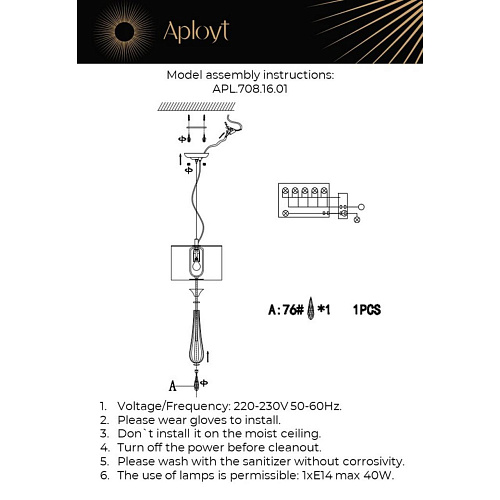 Aployt

Model assembly instructions:
APL.708.16.01

A:76# *1 1PCS

A

1. Voltage/Frequency: 220-230V 50-60Hz.
2. Please wear gloves to install.
3. Don`t install it on the moist ceiling.
4. Turn off the power before cleanout.
5. Please wash with the sanitizer without corrosivity.
6. The use of lamps is permissible: 1xE14 max 40W.