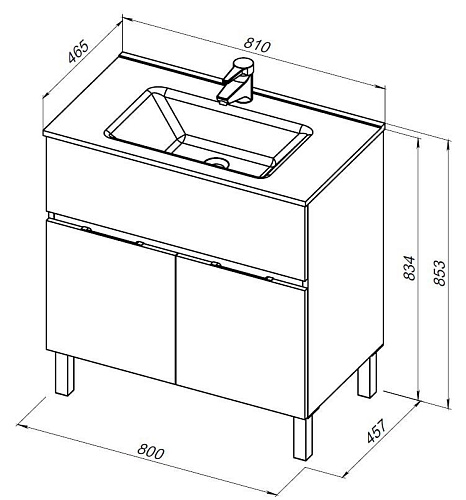 465
810
834
853
457
800