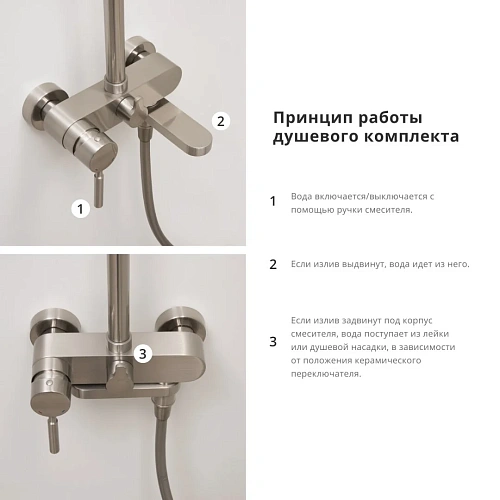 2

1

3

Принцип работы душевого комплекта

1 Вода включается/выключается с помощью ручки смесителя.

2 Если излив выдвинут, вода идет из него.

3 Если излив задвинут под корпус смесителя, вода поступает из лейки или душевой насадки, в зависимости от положения керамического переключателя.