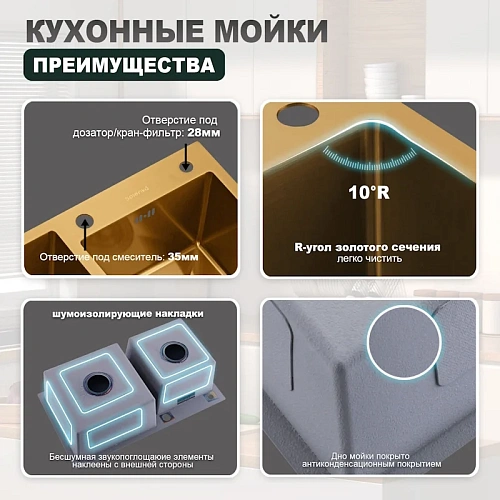 КУХОННЫЕ МОЙКИ

ПРЕИМУЩЕСТВА

Отверстие под дозатор/кран-фильтр: 28мм

Отверстие под смеситель: 35мм

10°R

R-угол золотого сечения
легко чистить

шумоизолирующие накладки

Бесшумная звукопоглощаюие элементы наклеены с внешней стороны

Дно мойки покрыто антиконденсационным покрытием