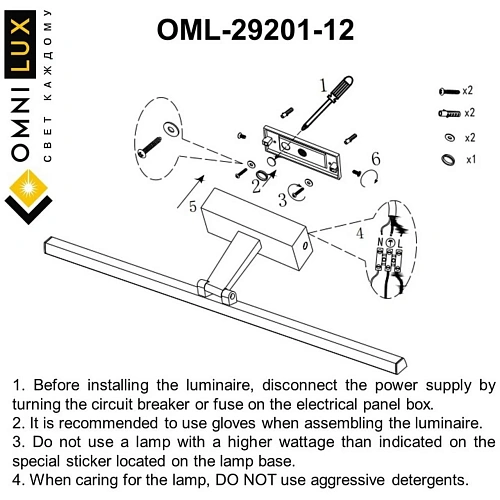 OMNILUX
СВЕТ КАЖДОМУ

OML-29201-12

1
x2
x2
x2
x1
6
2
3
5
4
N L

1. Before installing the luminaire, disconnect the power supply by turning the circuit breaker or fuse on the electrical panel box.
2. It is recommended to use gloves when assembling the luminaire.
3. Do not use a lamp with a higher wattage than indicated on the special sticker located on the lamp base.
4. When caring for the lamp, DO NOT use aggressive detergents.