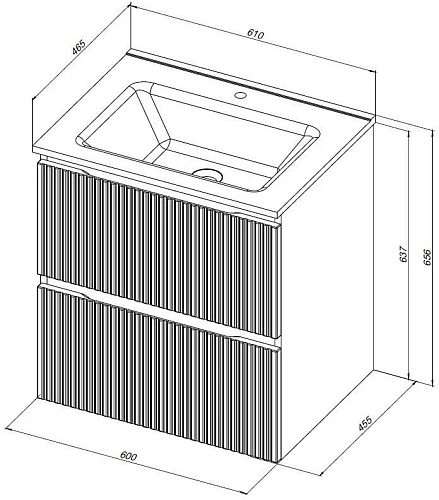 465
610
637
656
455
600