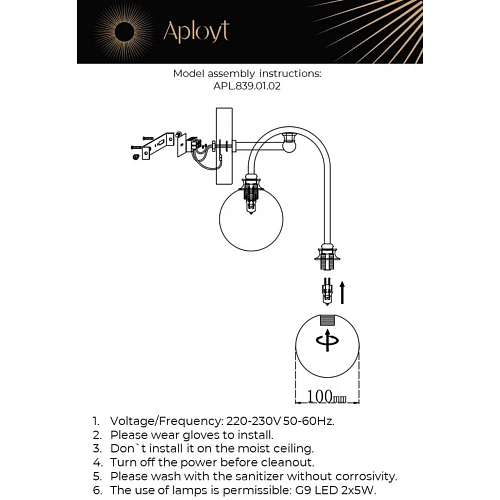 Aployt

Model assembly instructions:
APL.839.01.02

100mm

1. Voltage/Frequency: 220-230V 50-60Hz.
2. Please wear gloves to install.
3. Don`t install it on the moist ceiling.
4. Turn off the power before cleanout.
5. Please wash with the sanitizer without corrosivity.
6. The use of lamps is permissible: G9 LED 2x5W.