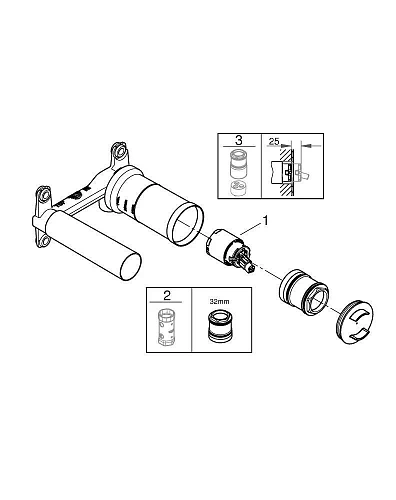 3

25

1

2

32mm