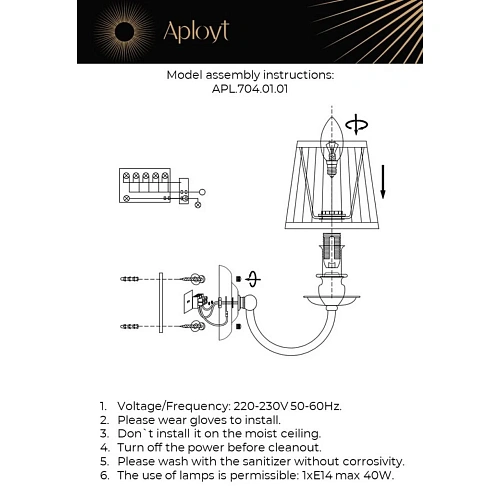 Aployt

Model assembly instructions:
APL.704.01.01

1. Voltage/Frequency: 220-230V 50-60Hz.
2. Please wear gloves to install.
3. Don`t install it on the moist ceiling.
4. Turn off the power before cleanout.
5. Please wash with the sanitizer without corrosivity.
6. The use of lamps is permissible: 1xE14 max 40W.