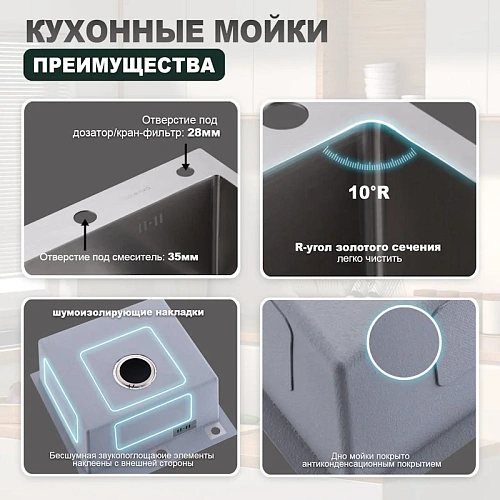 КУХОННЫЕ МОЙКИ

ПРЕИМУЩЕСТВА

Отверстие под дозатор/кран-фильтр: 28мм

Отверстие под смеситель: 35мм

10°R

R-угол золотого сечения
легко чистить

шумоизолирующие накладки

Бесшумная звукопоглощаюие элементы наклеены с внешней стороны

Дно мойки покрыто антиконденсационным покрытием