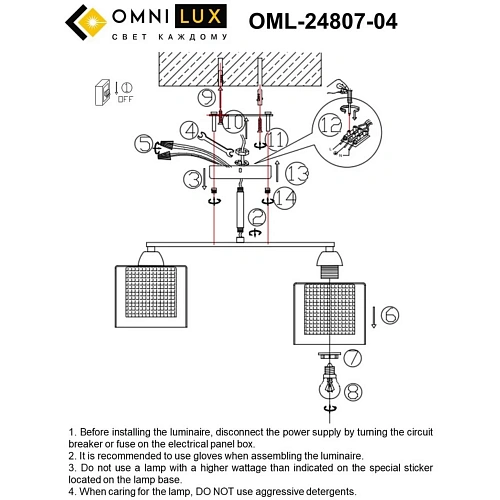 OMNI LUX
СВЕТ КАЖДОМУ
OML-24807-04

1
OFF
9
10
4
5
11
12
L
N
3
13
14
2
6
7
8

1. Before installing the luminaire, disconnect the power supply by turning the circuit breaker or fuse on the electrical panel box.
2. It is recommended to use gloves when assembling the luminaire.
3. Do not use a lamp with a higher wattage than indicated on the special sticker located on the lamp base.
4. When caring for the lamp, DO NOT use aggressive detergents.