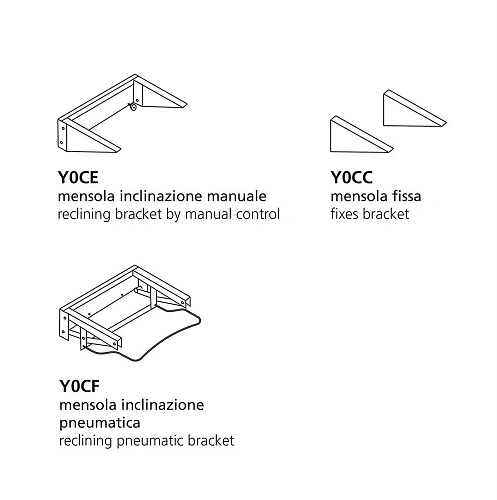 Y0CE
mensola inclinazione manuale
reclining bracket by manual control

Y0CC
mensola fissa
fixes bracket

Y0CF
mensola inclinazione pneumatica
reclining pneumatic bracket