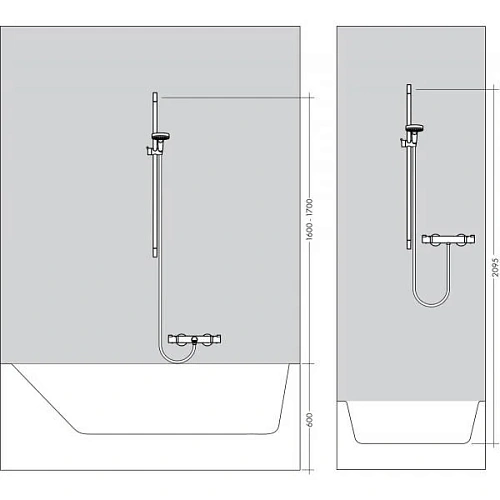 1600 - 1700

600

2095