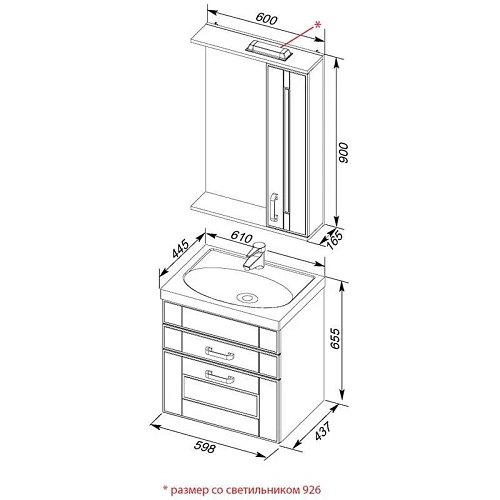 600
*
900
165
445
610
655
437
598
* размер со светильником 926