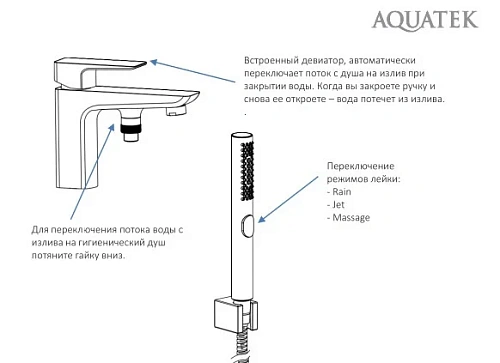 AQUATEK

Встроенный девиатор, автоматически переключает поток с душа на излив при закрытии воды. Когда вы закроете ручку и снова ее откроете – вода потечет из излива.
.

Переключение режимов лейки:
- Rain
- Jet
- Massage

Для переключения потока воды с излива на гигиенический душ потяните гайку вниз.