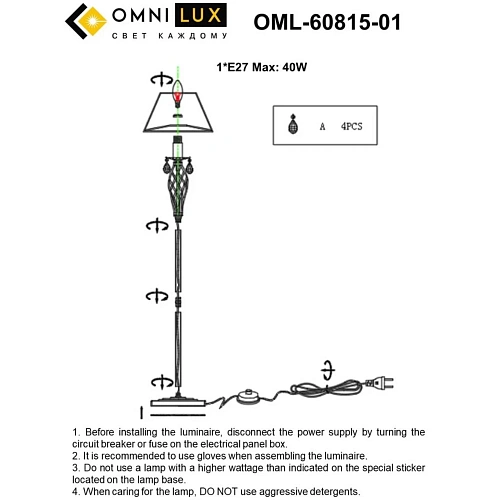 OMNI LUX
СВЕТ КАЖДОМУ

OML-60815-01

1*E27 Max: 40W

A 4PCS

1. Before installing the luminaire, disconnect the power supply by turning the circuit breaker or fuse on the electrical panel box.
2. It is recommended to use gloves when assembling the luminaire.
3. Do not use a lamp with a higher wattage than indicated on the special sticker located on the lamp base.
4. When caring for the lamp, DO NOT use aggressive detergents.