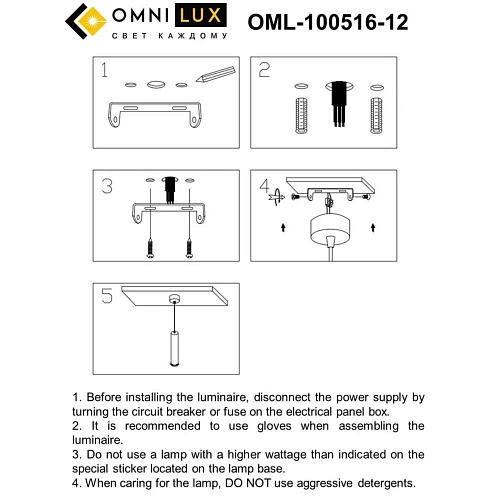 OMNI LUX
СВЕТ КАЖДОМУ

OML-100516-12

1

2

3

4

5

1. Before installing the luminaire, disconnect the power supply by turning the circuit breaker or fuse on the electrical panel box.
2. It is recommended to use gloves when assembling the luminaire.
3. Do not use a lamp with a higher wattage than indicated on the special sticker located on the lamp base.
4. When caring for the lamp, DO NOT use aggressive detergents.