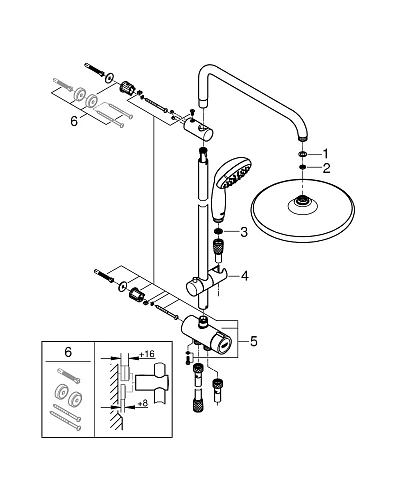 6
1
2
3
4
5
6
+16
+8