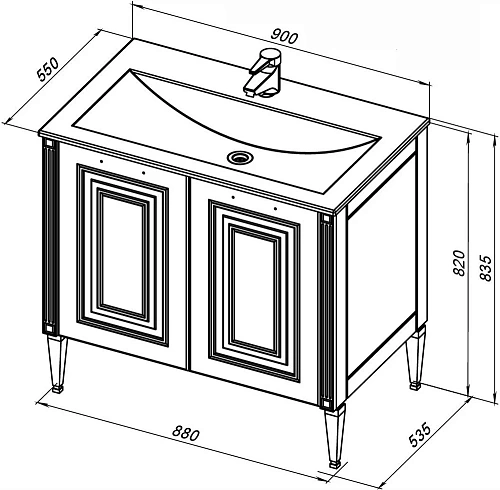 900
550
820
835
880
535