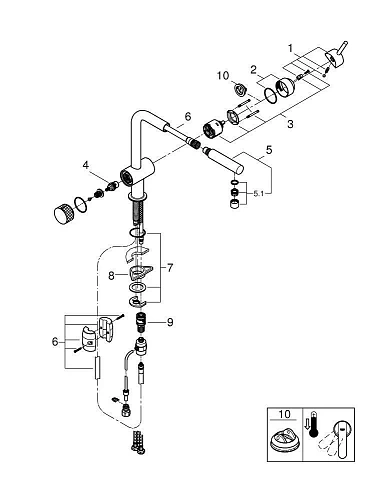 1
2
10
3
6
5
4
5.1
7
8
9
6
10